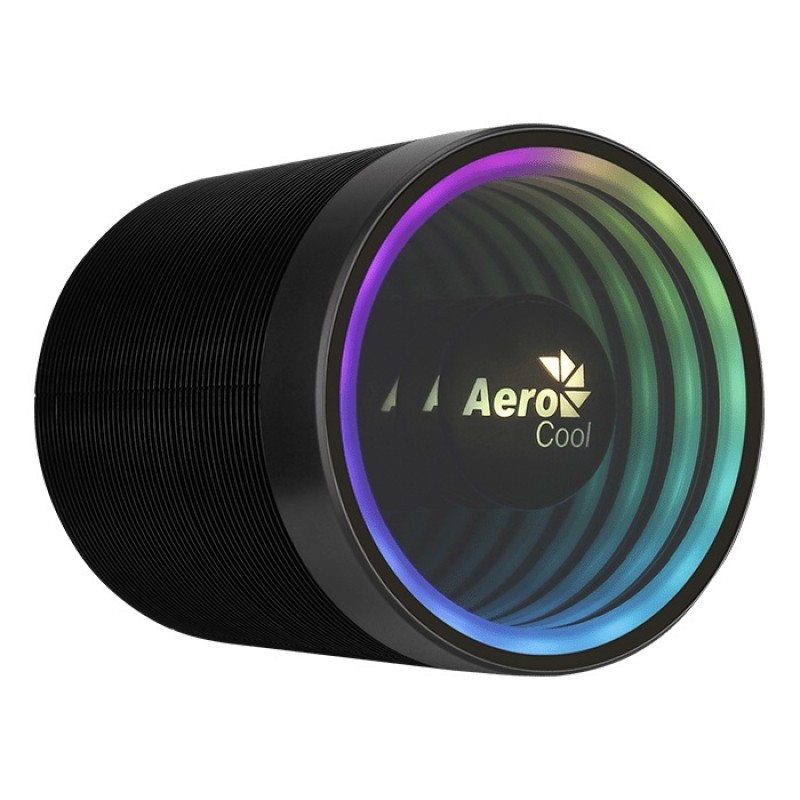 Aero
Cool