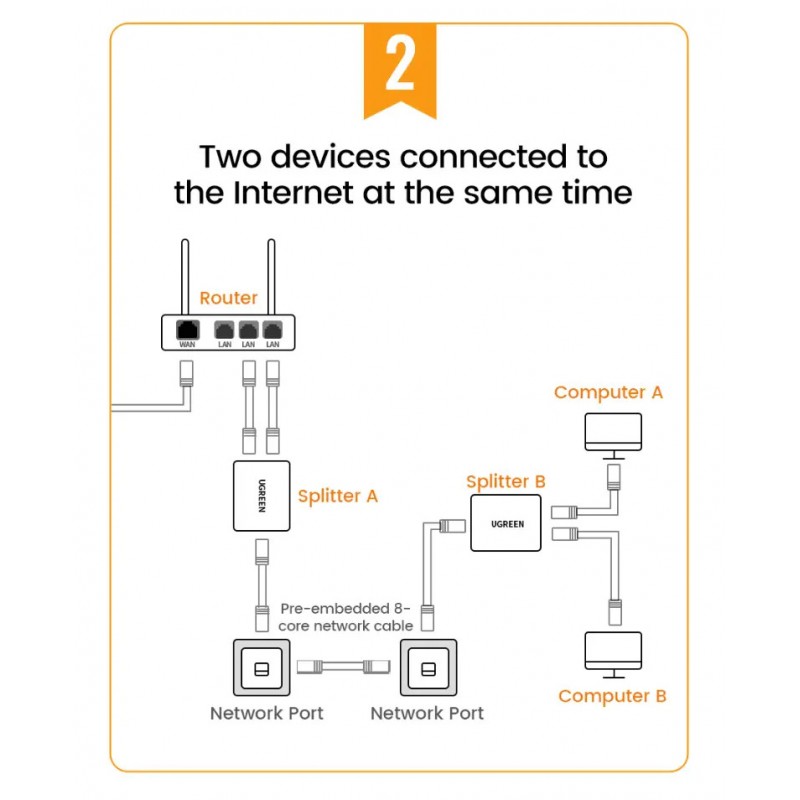 2

Two devices connected to the Internet at the same time

Router

WAN LAN LAN LAN

Computer A

UGREEN

Splitter A

Splitter B

UGREEN

Pre-embedded 8-core network cable

Network Port

Network Port

Computer B